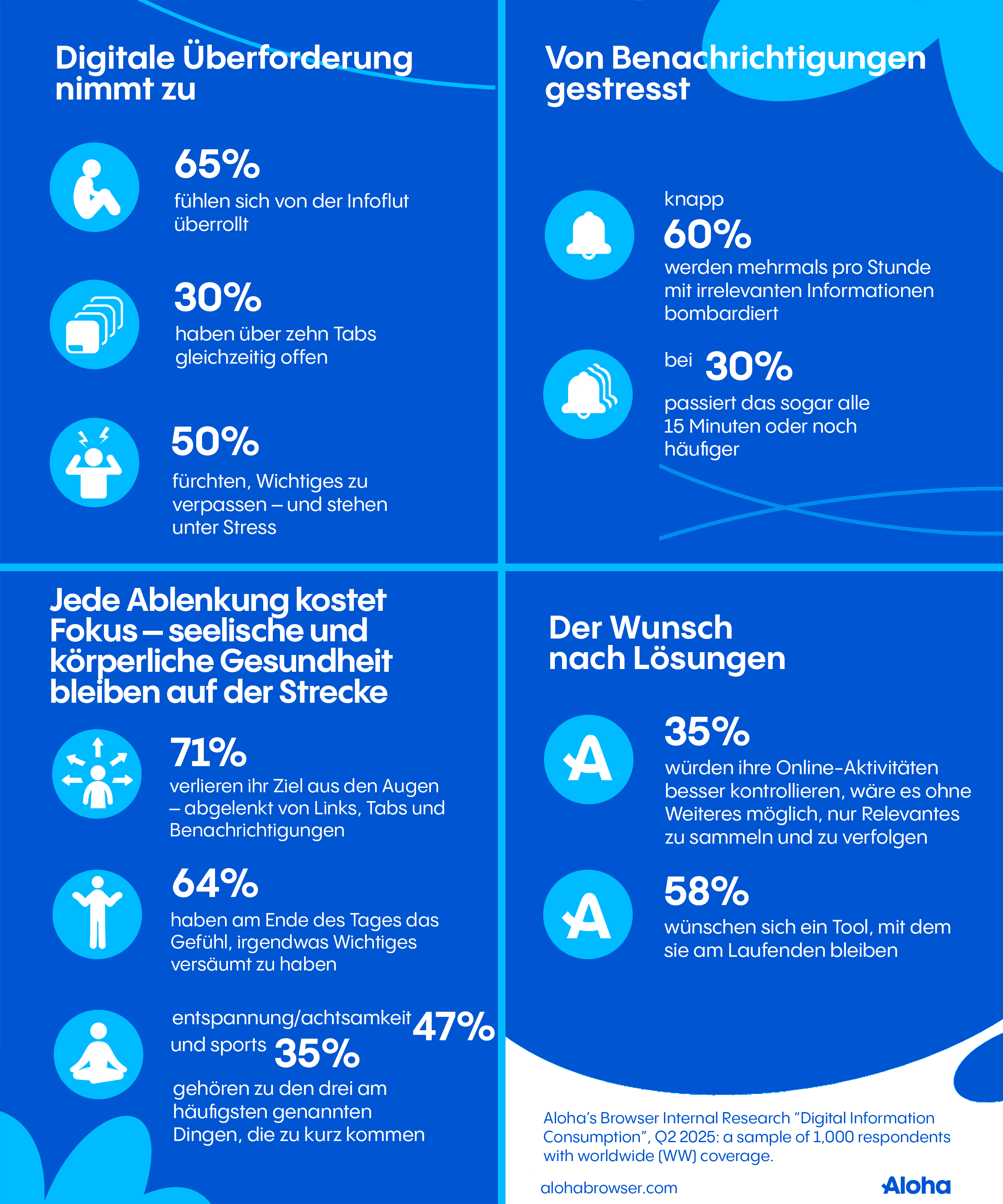 Digitale Überforderung nimmt zu

65%
fühlen sich von der Infoflut überrollt

30%
haben über zehn Tabs gleichzeitig offen

50%
fürchten, Wichtiges zu verpassen – und stehen unter Stress

Von Benachrichtigungen gestresst

knapp
60%
werden mehrmals pro Stunde mit irrelevanten Informationen bombardiert

bei 30%
passiert das sogar alle 15 Minuten oder noch häufiger

Jede Ablenkung kostet Fokus – seelische und körperliche Gesundheit bleiben auf der Strecke

71%
verlieren ihr Ziel aus den Augen – abgelenkt von Links, Tabs und Benachrichtigungen

64%
haben am Ende des Tages das Gefühl, irgendwas Wichtiges versäumt zu haben

entspannung/achtsamkeit 47%
und sports 35%
gehören zu den drei am häufigsten genannten Dingen, die zu kurz kommen

Der Wunsch nach Lösungen

35%
würden ihre Online-Aktivitäten besser kontrollieren, wäre es ohne Weiteres möglich, nur Relevantes zu sammeln und zu verfolgen

58%
wünschen sich ein Tool, mit dem sie am Laufenden bleiben

Aloha's Browser Internal Research "Digital Information Consumption", Q2 2025: a sample of 1,000 respondents with worldwide (WW) coverage.

alohabrowser.com

Aloha