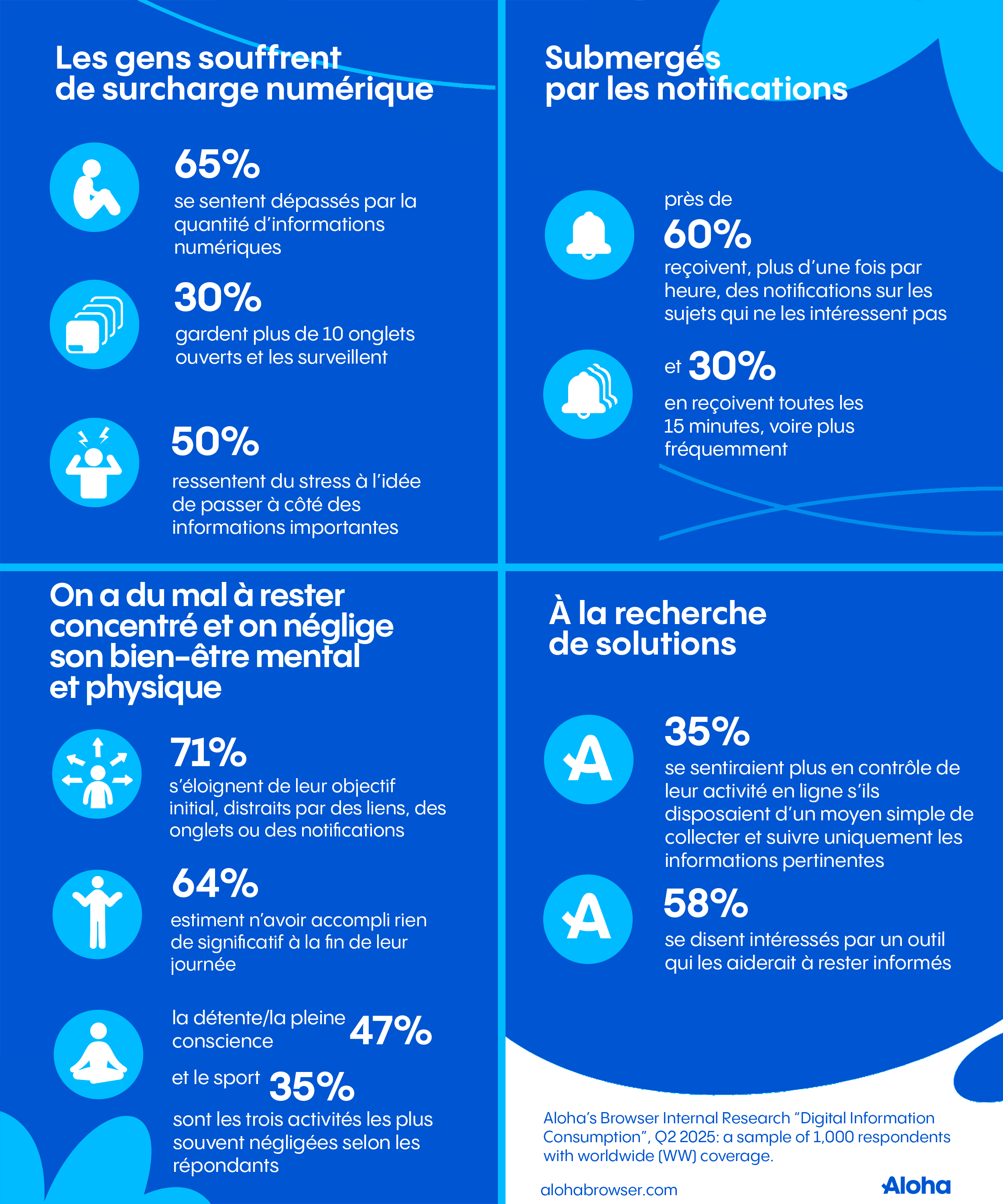 Les gens souffrent de surcharge numérique

65%
se sentent dépassés par la quantité d'informations numériques

30%
gardent plus de 10 onglets ouverts et les surveillent

50%
ressentent du stress à l'idée de passer à côté des informations importantes

Submergés par les notifications

près de
60%
reçoivent, plus d'une fois par heure, des notifications sur les sujets qui ne les intéressent pas

et 30%
en reçoivent toutes les 15 minutes, voire plus fréquemment

On a du mal à rester concentré et on néglige son bien-être mental et physique

71%
s'éloignent de leur objectif initial, distraits par des liens, des onglets ou des notifications

64%
estiment n'avoir accompli rien de significatif à la fin de leur journée

la détente/la pleine conscience 47%
et le sport 35%
sont les trois activités les plus souvent négligées selon les répondants

À la recherche de solutions

35%
se sentiraient plus en contrôle de leur activité en ligne s'ils disposaient d'un moyen simple de collecter et suivre uniquement les informations pertinentes

58%
se disent intéressés par un outil qui les aiderait à rester informés

Aloha's Browser Internal Research "Digital Information Consumption", Q2 2025: a sample of 1,000 respondents with worldwide (WW) coverage.

alohabrowser.com
Aloha